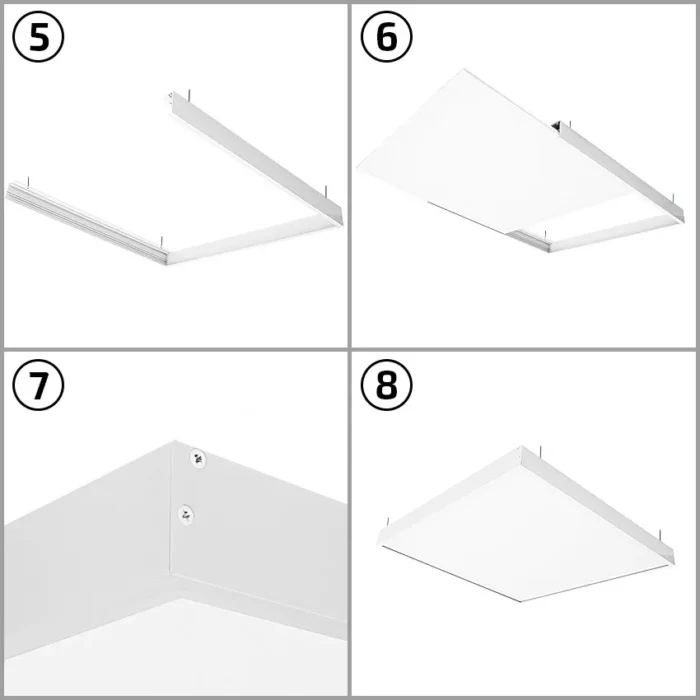 5

6

7

8